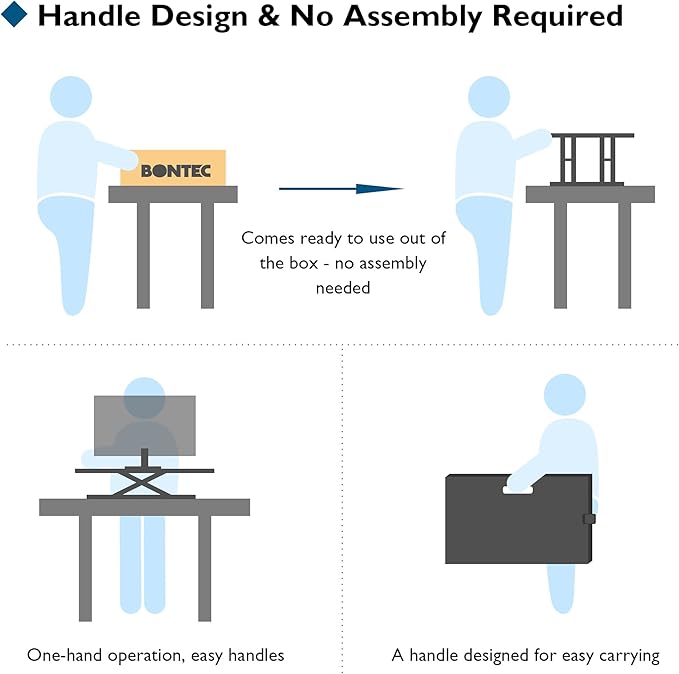 Handle Design & No Assembly Required

BONTEC

Comes ready to use out of the box - no assembly needed

One-hand operation, easy handles

A handle designed for easy carrying